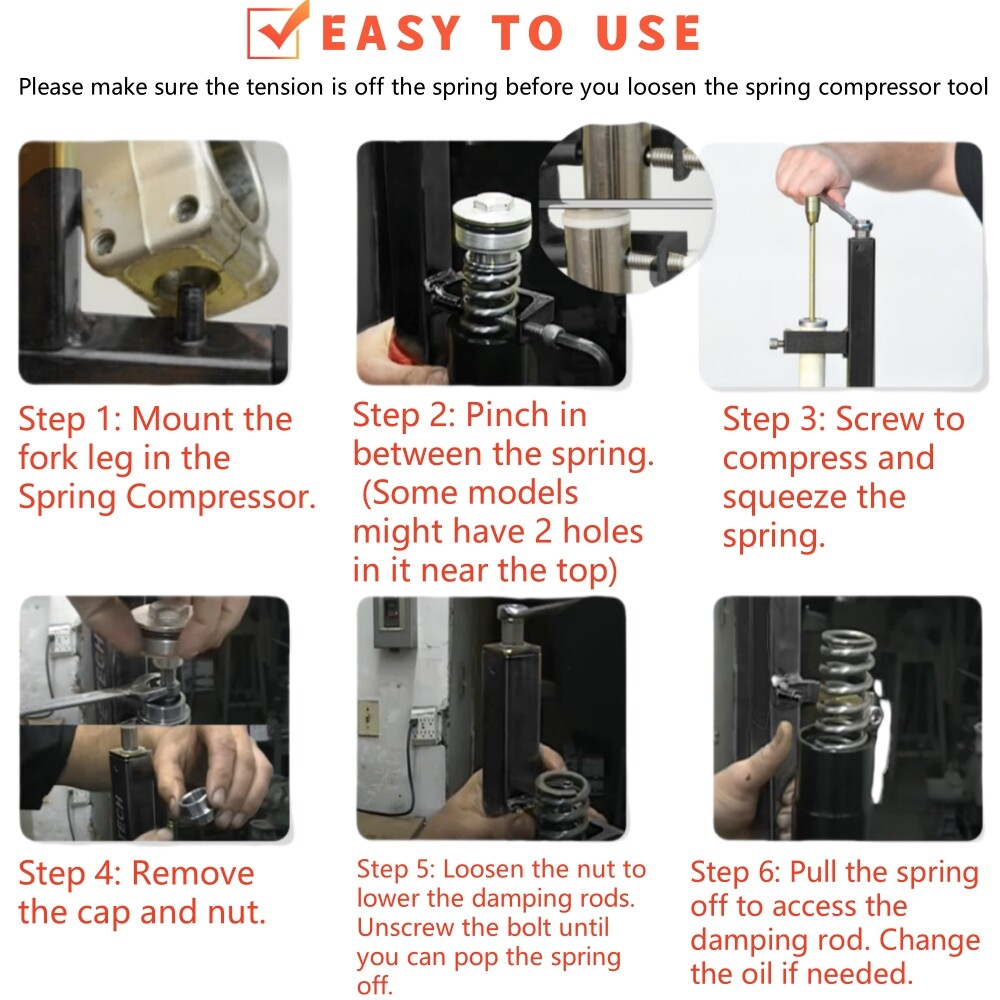 EASY TO USE

Please make sure the tension is off the spring before you loosen the spring compressor tool

Step 1: Mount the fork leg in the Spring Compressor.

Step 2: Pinch in between the spring. (Some models might have 2 holes in it near the top)

Step 3: Screw to compress and squeeze the spring.

Step 4: Remove the cap and nut.

Step 5: Loosen the nut to lower the damping rods. Unscrew the bolt until you can pop the spring off.

Step 6: Pull the spring off to access the damping rod. Change the oil if needed.